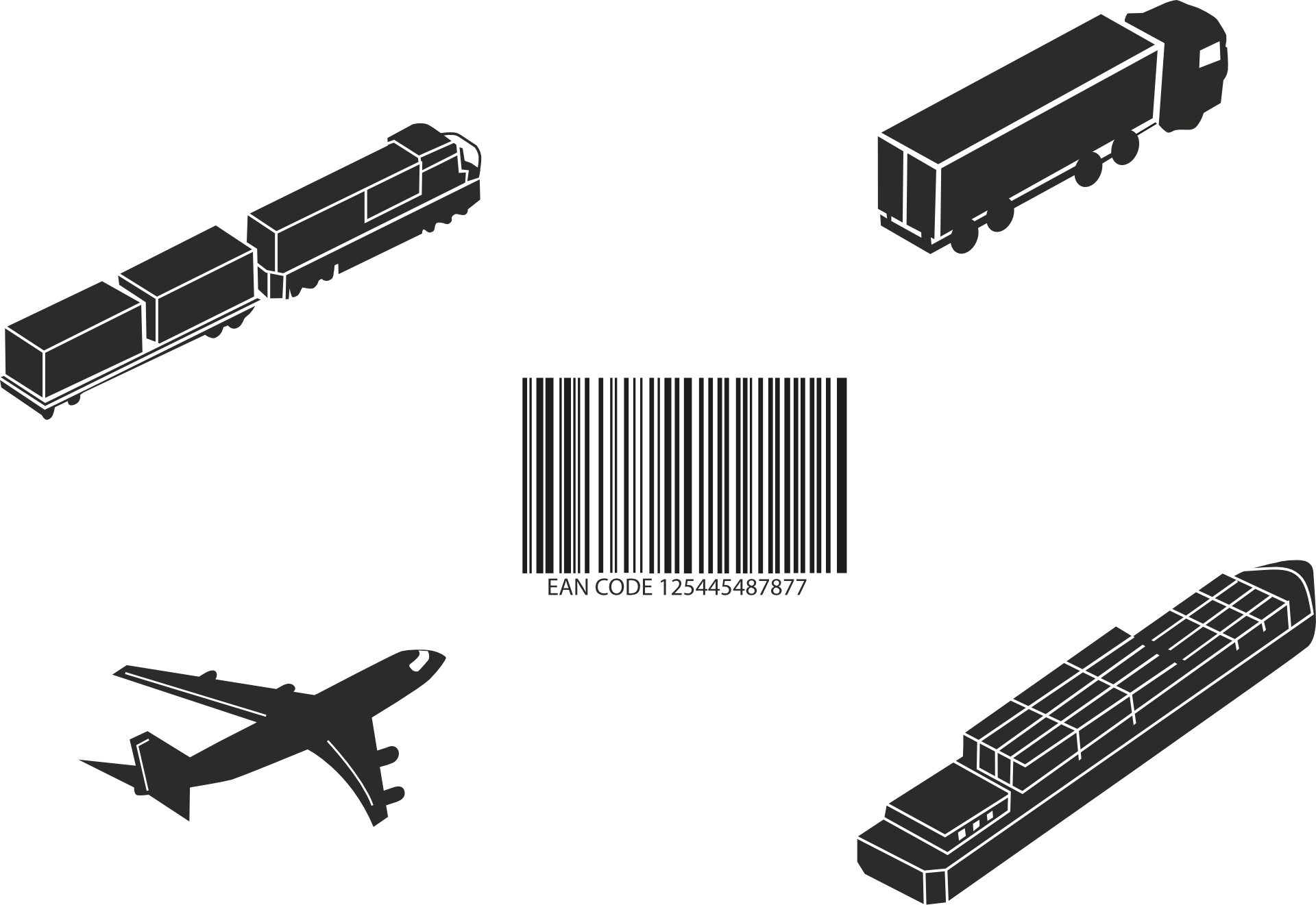 EAN CODE 125445487877